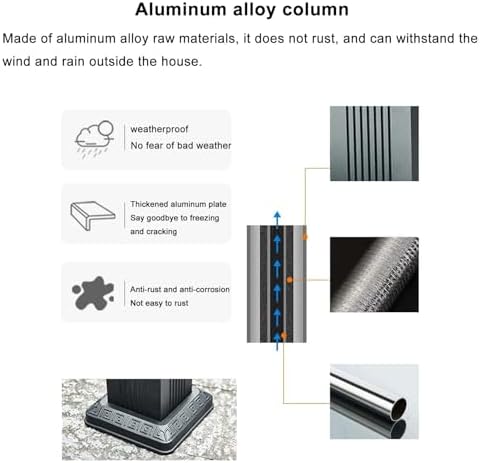 Aluminum alloy column

Made of aluminum alloy raw materials, it does not rust, and can withstand the wind and rain outside the house.

weatherproof
No fear of bad weather

Thickened aluminum plate
Say goodbye to freezing and cracking

Anti-rust and anti-corrosion
Not easy to rust