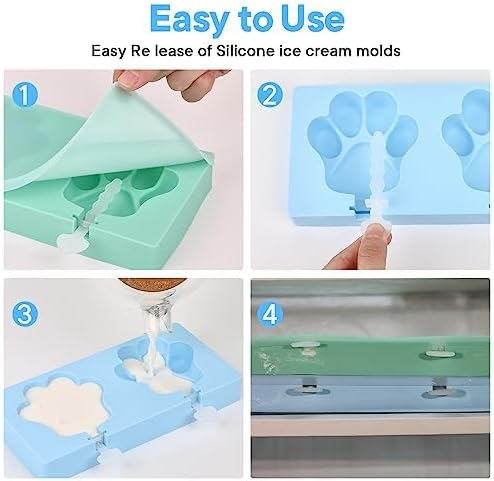 Easy to Use

Easy Re lease of Silicone ice cream molds

1

2

3

4