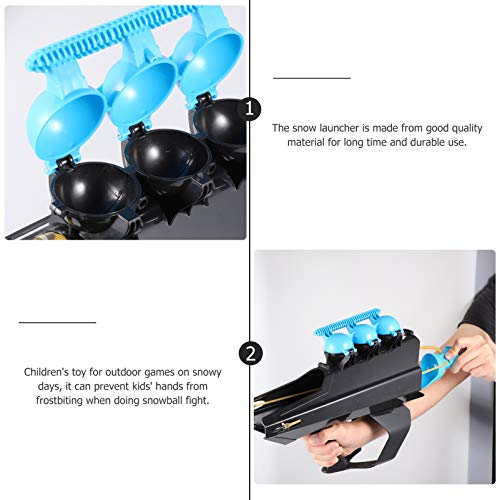 1

The snow launcher is made from good quality material for long time and durable use.

2

Children's toy for outdoor games on snowy days, it can prevent kids' hands from frostbiting when doing snowball fight.