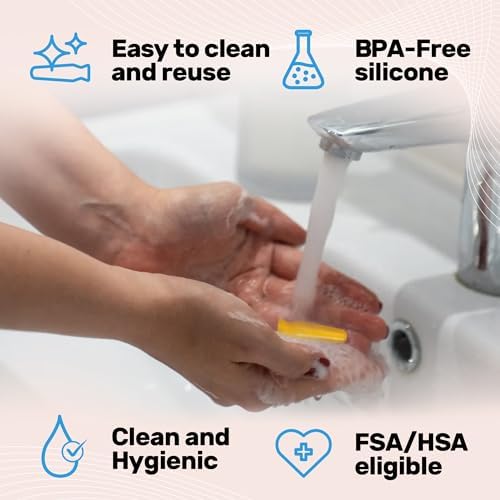 Easy to clean and reuse

BPA-Free silicone

Clean and Hygienic

FSA/HSA eligible