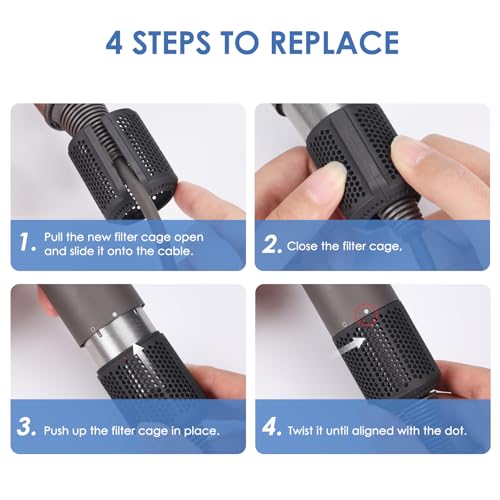 4 STEPS TO REPLACE

1. Pull the new filter cage open and slide it onto the cable.

2. Close the filter cage,

3. Push up the filter cage in place.

4. Twist it until aligned with the dot.