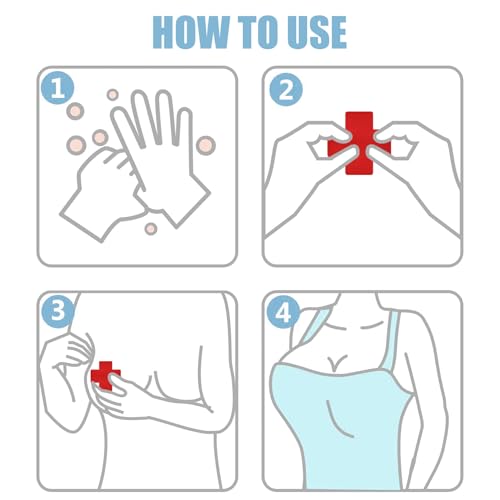 HOW TO USE

1

2

3

4