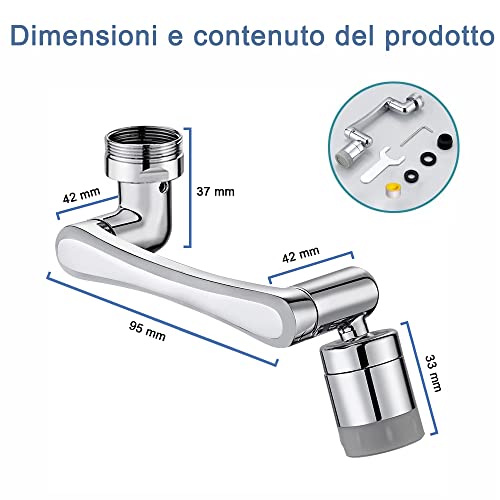 Dimensioni e contenuto del prodotto

42 mm

37 mm

42 mm

95 mm

33 mm