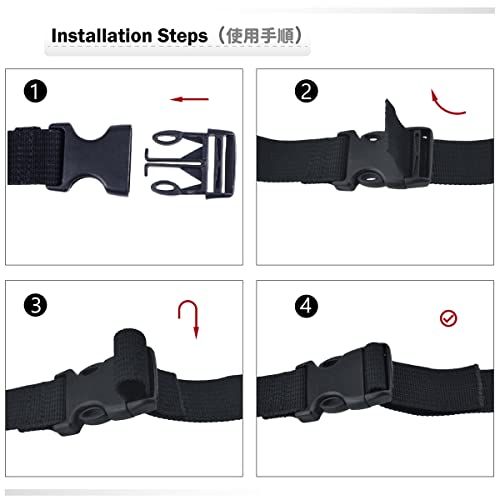 Installation Steps（使用手順）

1

2

3

4