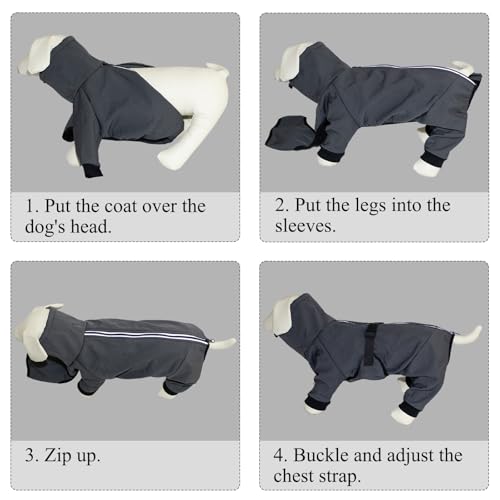 1. Put the coat over the dog's head.

2. Put the legs into the sleeves.

3. Zip up.

4. Buckle and adjust the chest strap.