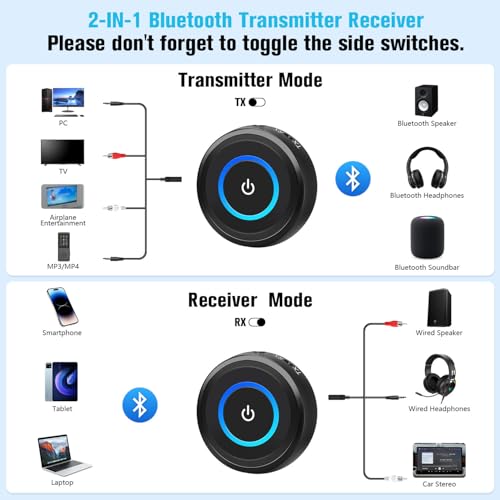 2-IN-1 Bluetooth Transmitter Receiver
Please don't forget to toggle the side switches.

Transmitter Mode

TX

PC

TV

Airplane Entertainment

MP3/MP4

Bluetooth Speaker

Bluetooth Headphones

Bluetooth Soundbar

Receiver Mode

RX

Smartphone

Tablet

Laptop

Wired Speaker

Wired Headphones

Car Stereo