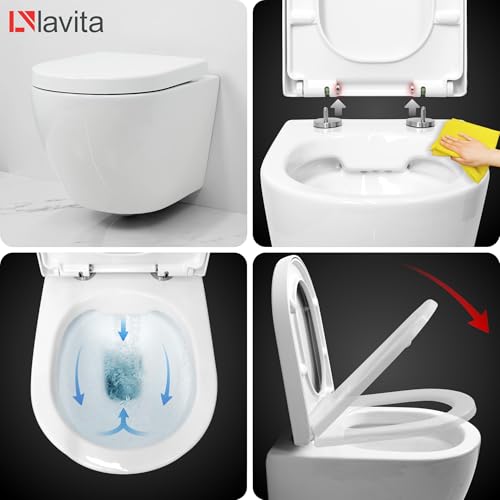 lavita