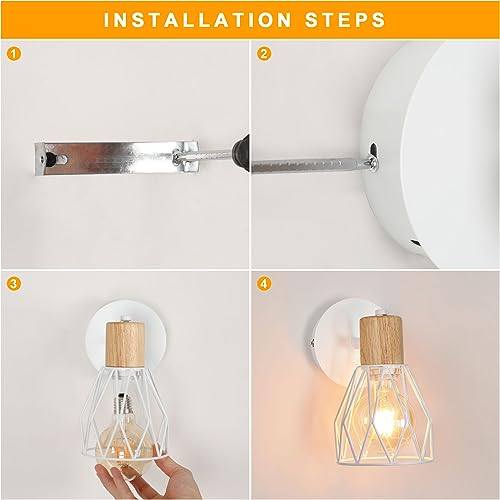 INSTALLATION STEPS

1

2

3

4