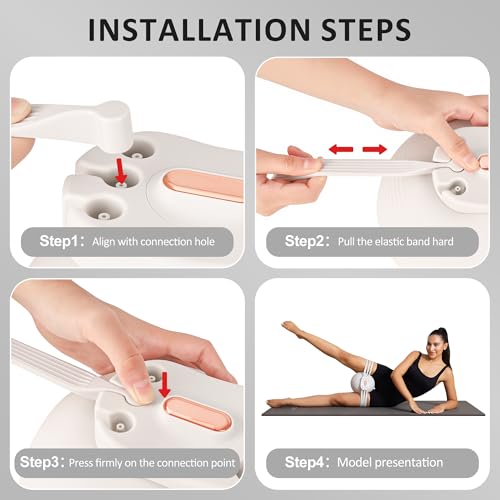 INSTALLATION STEPS

Step1: Align with connection hole

Step2: Pull the elastic band hard

Step3: Press firmly on the connection point

Step4: Model presentation