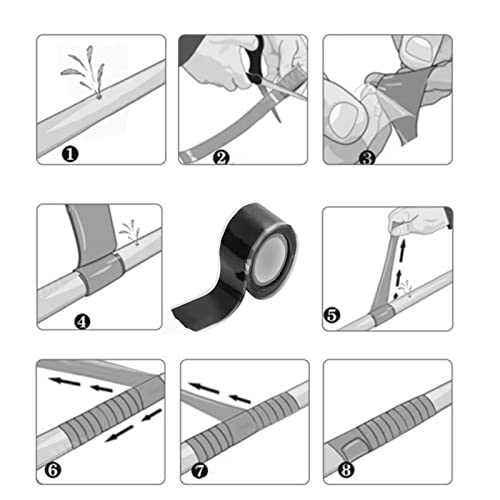 ❶
❷
❸
❹
❺
❻
❼
❽