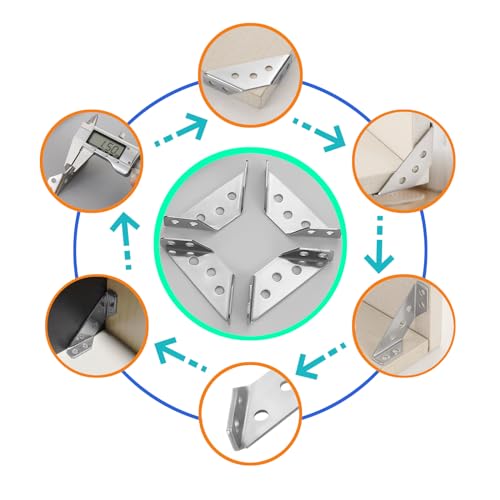 1.50