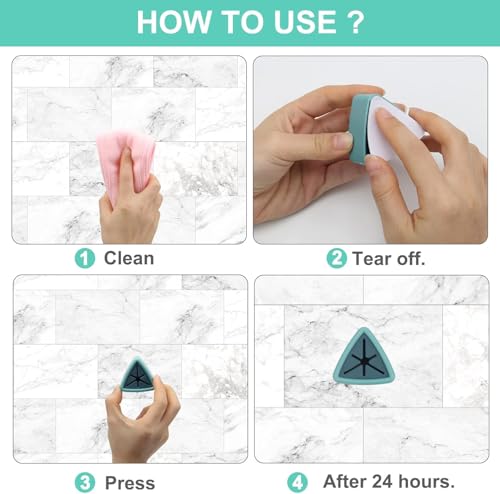 HOW TO USE ?

1 Clean

2 Tear off.

3 Press

4 After 24 hours.