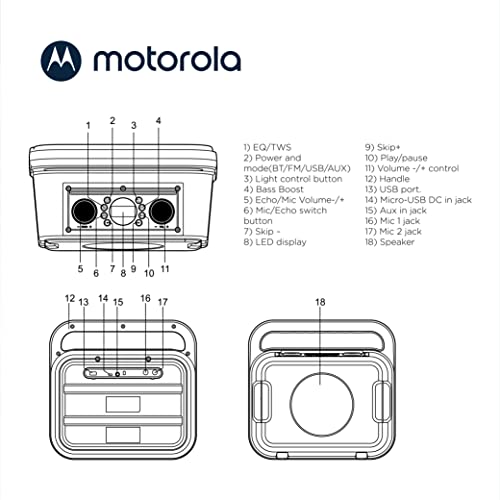 motorola

1
2
3
4

5
6
7
8
9
10
11

1) EQ/TWS
2) Power and mode(BT/FM/USB/AUX)
3) Light control button
4) Bass Boost
5) Echo/Mic Volume-/+
6) Mic/Echo switch button
7) Skip -
8) LED display

9) Skip+
10) Play/pause
11) Volume -/+ control
12) Handle
13) USB port.
14) Micro-USB DC in jack
15) Aux in jack
16) Mic 1 jack
17) Mic 2 jack
18) Speaker

12
13
14
15
16
17

18