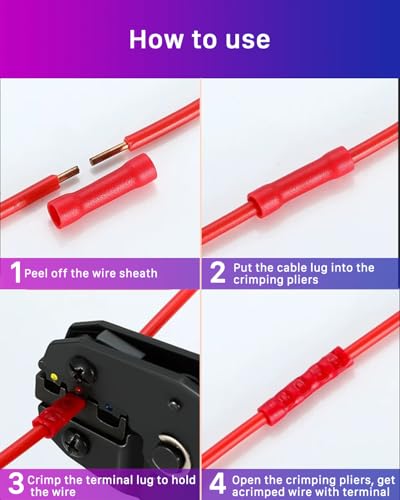 How to use

1 Peel off the wire sheath

2 Put the cable lug into the crimping pliers

3 Crimp the terminal lug to hold the wire

4 Open the crimping pliers, get acrimped wire with terminal