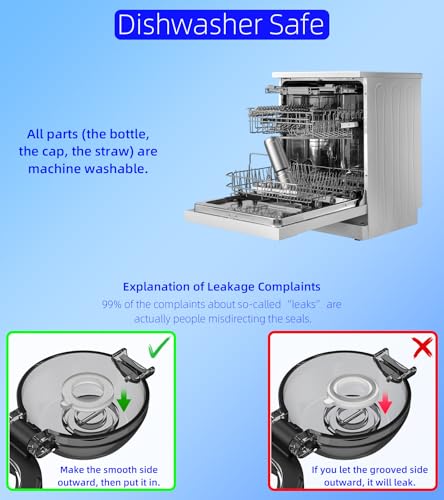 Dishwasher Safe

All parts (the bottle, the cap, the straw) are machine washable.

Explanation of Leakage Complaints

99% of the complaints about so-called "leaks" are actually people misdirecting the seals.

Make the smooth side outward, then put it in.

If you let the grooved side outward, it will leak.