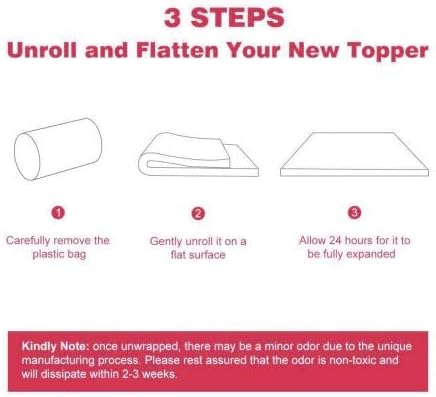 3 STEPS
Unroll and Flatten Your New Topper

1
Carefully remove the plastic bag

2
Gently unroll it on a flat surface

3
Allow 24 hours for it to be fully expanded

Kindly Note: once unwrapped, there may be a minor odor due to the unique manufacturing process. Please rest assured that the odor is non-toxic and will dissipate within 2-3 weeks.