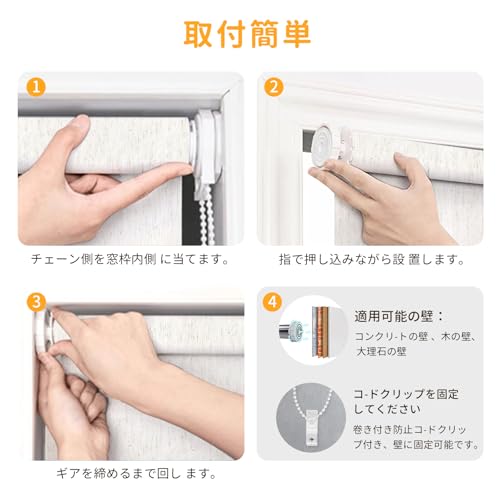 取付簡単

1

チェーン側を窓枠内側 に当てます。

2

指で押し込みながら設 置します。

3

ギアを締めるまで回し ます。

4

適用可能の壁：

コンクリ-トの壁 、木の壁、大理石の壁

コ-ドクリップを固定してください

巻き付き防止コ-ドクリップ付き、壁に固定可能です。