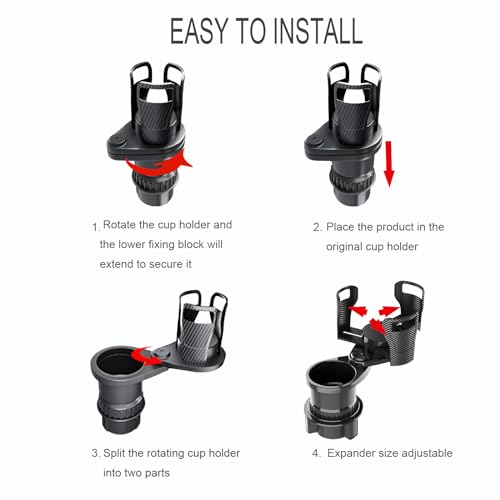 EASY TO INSTALL

1. Rotate the cup holder and the lower fixing block will extend to secure it

2. Place the product in the original cup holder

3. Split the rotating cup holder into two parts

4. Expander size adjustable