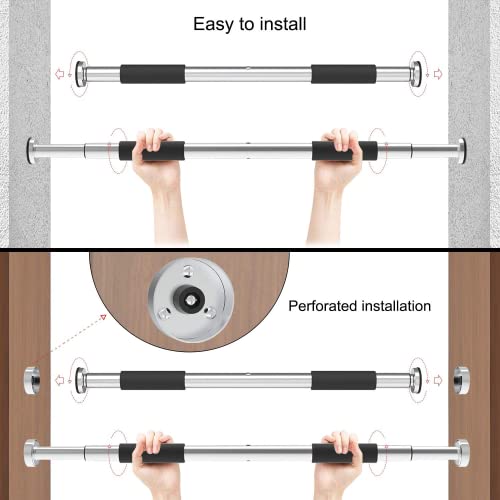 Easy to install

Perforated installation