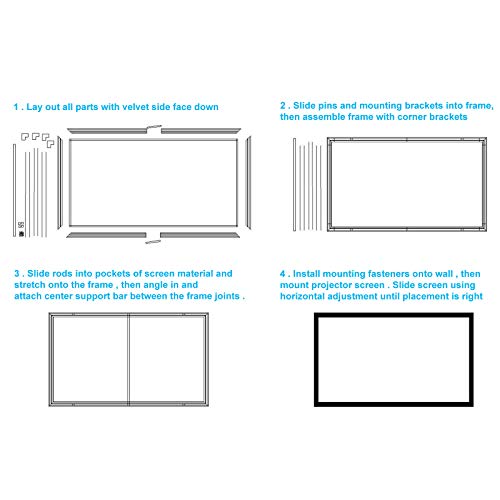 1 . Lay out all parts with velvet side face down

2 . Slide pins and mounting brackets into frame, then assemble frame with corner brackets

3 . Slide rods into pockets of screen material and stretch onto the frame , then angle in and attach center support bar between the frame joints .

4 . Install mounting fasteners onto wall , then mount projector screen . Slide screen using horizontal adjustment until placement is right