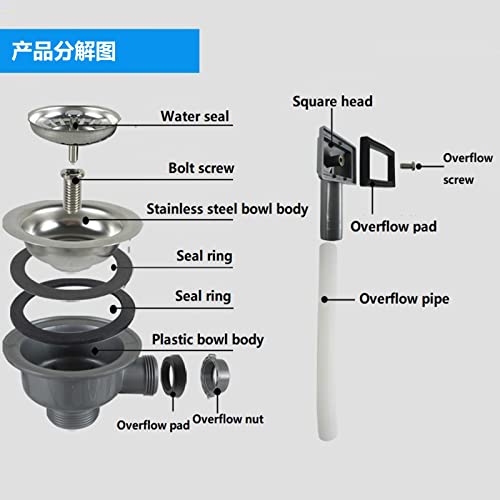 产品分解图

Water seal

Bolt screw

Stainless steel bowl body

Seal ring

Seal ring

Plastic bowl body

Overflow pad

Overflow nut

Square head

Overflow screw

Overflow pad

Overflow pipe