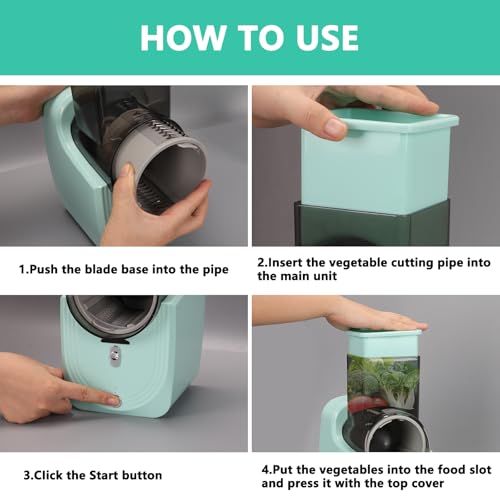 HOW TO USE

1.Push the blade base into the pipe

2.Insert the vegetable cutting pipe into the main unit

3.Click the Start button

4.Put the vegetables into the food slot and press it with the top cover