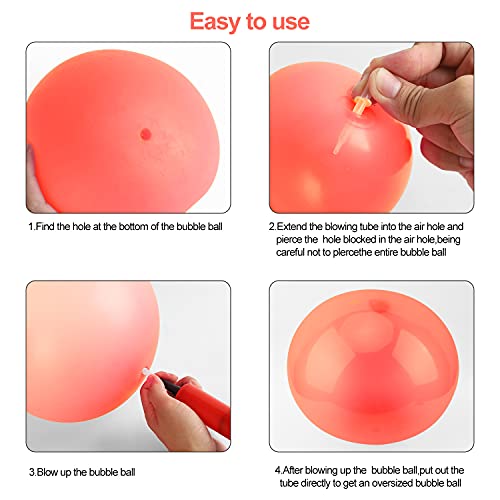 Easy to use

1.Find the hole at the bottom of the bubble ball

2.Extend the blowing tube into the air hole and pierce the hole blocked in the air hole,being careful not to piercethe entire bubble ball

3.Blow up the bubble ball

4.After blowing up the bubble ball,put out the tube directly to get an oversized bubble ball