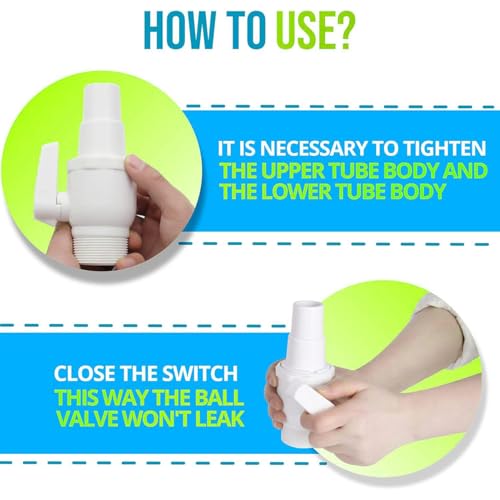 HOW TO USE?

IT IS NECESSARY TO TIGHTEN THE UPPER TUBE BODY AND THE LOWER TUBE BODY

CLOSE THE SWITCH THIS WAY THE BALL VALVE WON'T LEAK