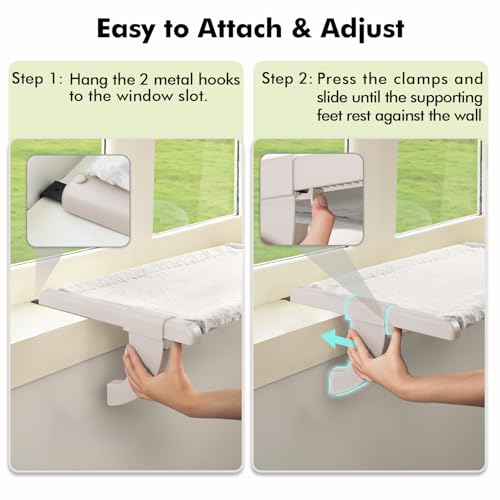 Easy to Attach & Adjust

Step 1: Hang the 2 metal hooks to the window slot.

Step 2: Press the clamps and slide until the supporting feet rest against the wall