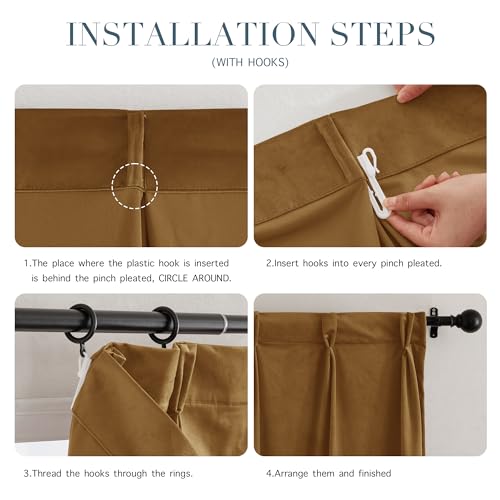 INSTALLATION STEPS
(WITH HOOKS)

1.The place where the plastic hook is inserted is behind the pinch pleated, CIRCLE AROUND.

2.Insert hooks into every pinch pleated.

3.Thread the hooks through the rings.

4.Arrange them and finished