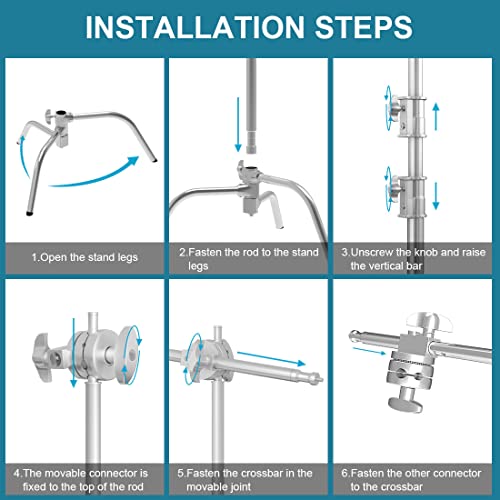 INSTALLATION STEPS

1.Open the stand legs

2.Fasten the rod to the stand legs

3.Unscrew the knob and raise the vertical bar

4.The movable connector is fixed to the top of the rod

5.Fasten the crossbar in the movable joint

6.Fasten the other connector to the crossbar