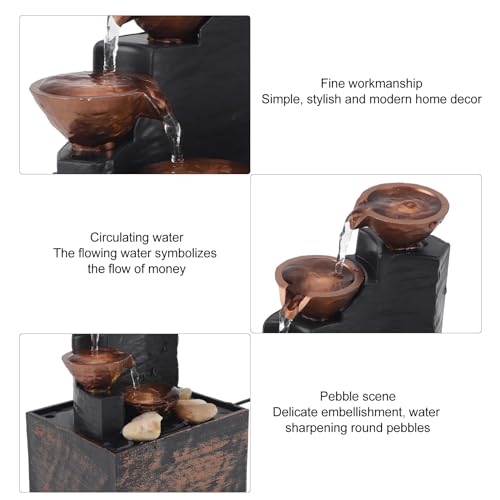 Fine workmanship
Simple, stylish and modern home decor

Circulating water
The flowing water symbolizes the flow of money

Pebble scene
Delicate embellishment, water sharpening round pebbles