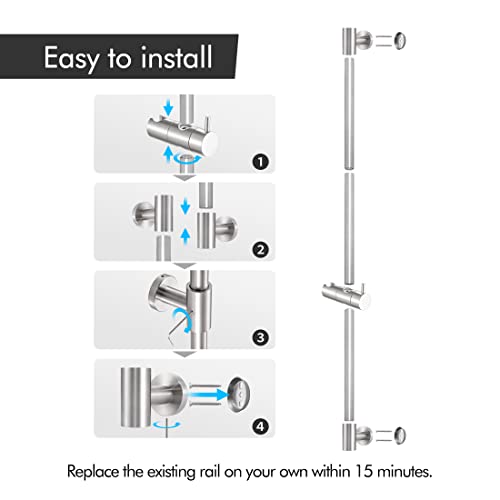 Easy to install

1

2

3

4

Replace the existing rail on your own within 15 minutes.