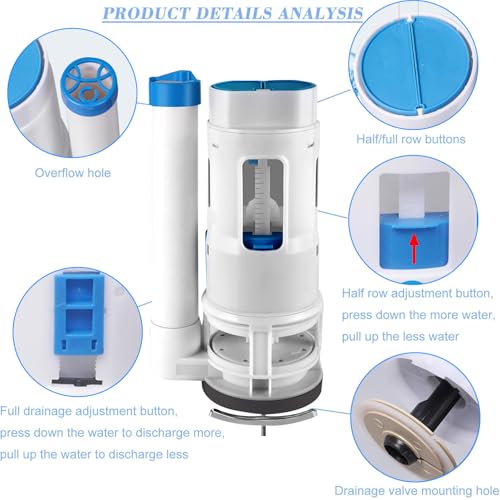 PRODUCT DETAILS ANALYSIS

Overflow hole

Half/full row buttons

Half row adjustment button, press down the more water, pull up the less water

Full drainage adjustment button, press down the water to discharge more, pull up the water to discharge less

Drainage valve mounting hole