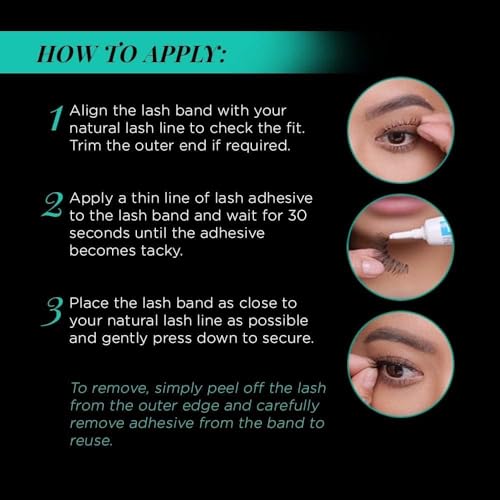 HOW TO APPLY:

1 Align the lash band with your natural lash line to check the fit. Trim the outer end if required.

2 Apply a thin line of lash adhesive to the lash band and wait for 30 seconds until the adhesive becomes tacky.

3 Place the lash band as close to your natural lash line as possible and gently press down to secure.

To remove, simply peel off the lash from the outer edge and carefully remove adhesive from the band to reuse.