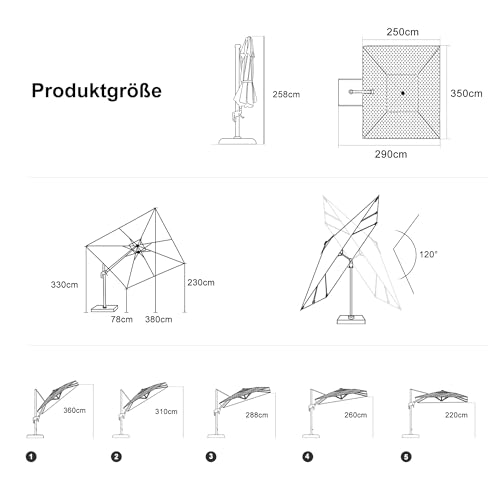 Produktgröße

258cm

250cm

350cm

290cm

330cm

230cm

78cm

380cm

120°

360cm

310cm

288cm

260cm

220cm

1

2

3

4

5