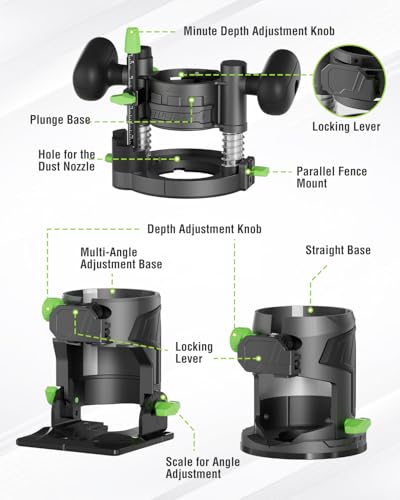 Minute Depth Adjustment Knob

Plunge Base

Locking Lever

Hole for the Dust Nozzle

Parallel Fence Mount

Depth Adjustment Knob

Multi-Angle Adjustment Base

Straight Base

Locking Lever

Scale for Angle Adjustment