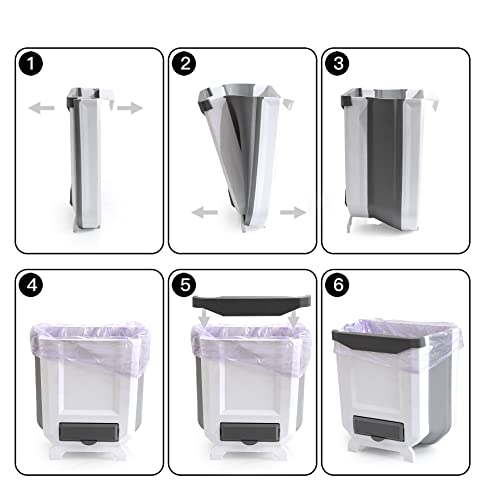 1

2

3

4

5

6