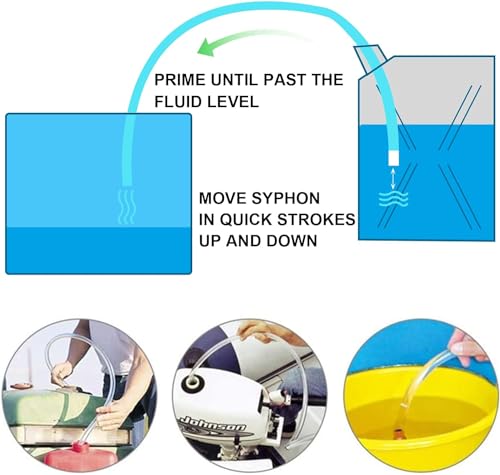 PRIME UNTIL PAST THE FLUID LEVEL

MOVE SYPHON IN QUICK STROKES UP AND DOWN

Johnson