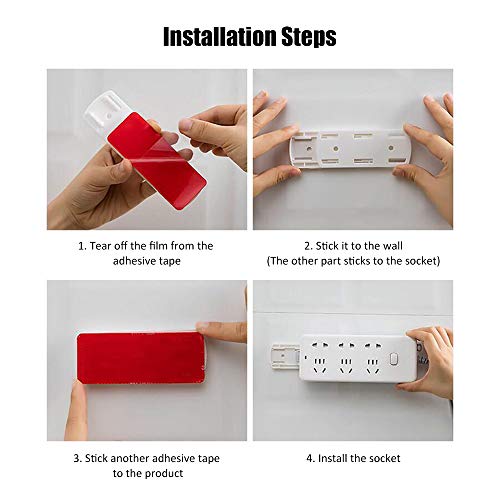 Installation Steps

1. Tear off the film from the adhesive tape

2. Stick it to the wall
(The other part sticks to the socket)

3. Stick another adhesive tape to the product

4. Install the socket