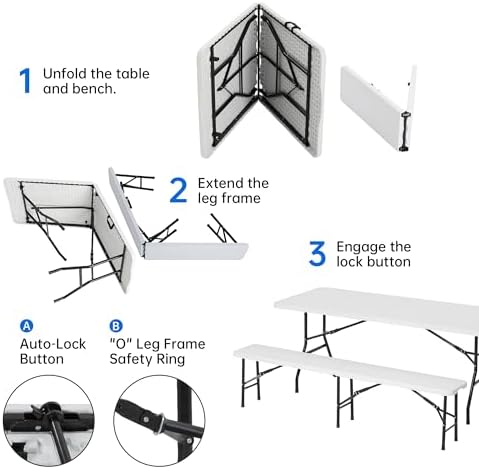 1 Unfold the table and bench.

2 Extend the leg frame

3 Engage the lock button

A Auto-Lock Button

B "O" Leg Frame Safety Ring