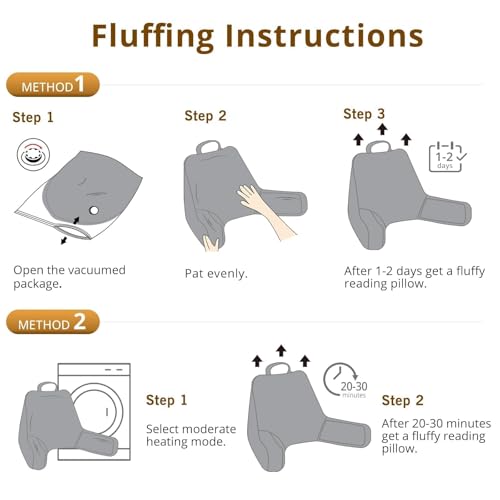 Fluffing Instructions

METHOD 1

Step 1

Open the vacuumed package.

Step 2

Pat evenly.

Step 3

1-2 days

After 1-2 days get a fluffy reading pillow.

METHOD 2

Step 1

Select moderate heating mode.

20-30 minutes

Step 2

After 20-30 minutes get a fluffy reading pillow.