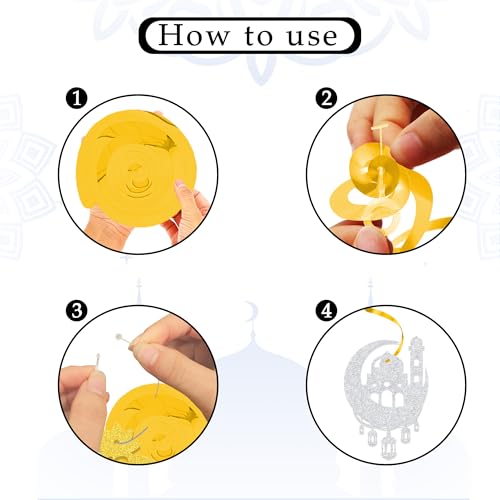 How to use

1

2

3

4