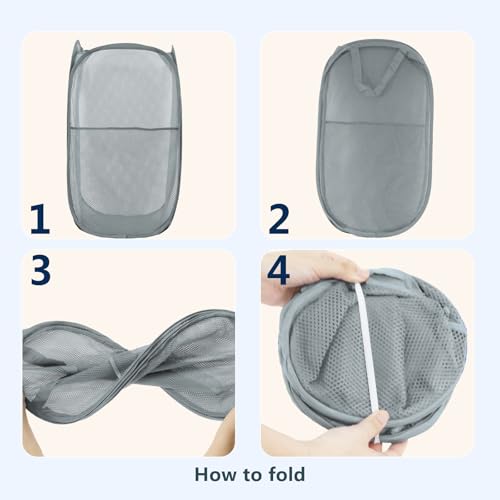 1

2

3

4

How to fold