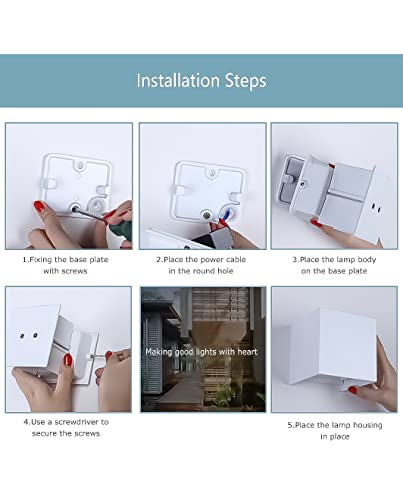 Installation Steps

1.Fixing the base plate with screws

2.Place the power cable in the round hole

3.Place the lamp body on the base plate

4.Use a screwdriver to secure the screws

Making good lights with heart

5.Place the lamp housing in place