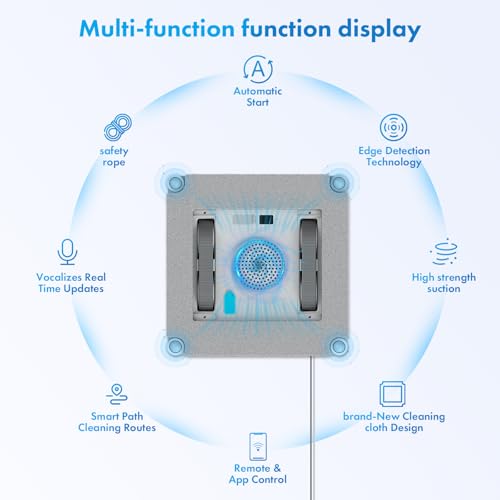 Multi-function function display

A

Automatic Start

safety rope

Edge Detection Technology

Vocalizes Real Time Updates

High strength suction

Smart Path Cleaning Routes

brand-New Cleaning cloth Design

Remote & App Control