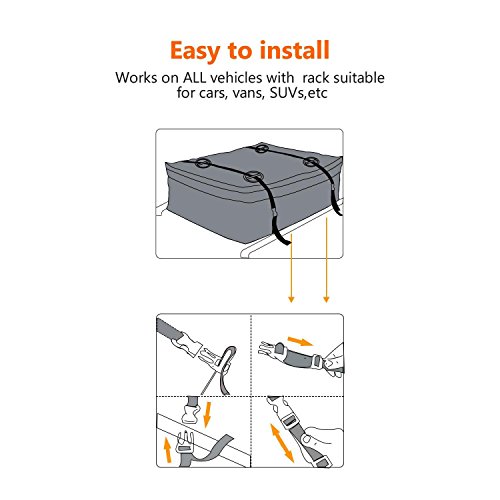 Easy to install

Works on ALL vehicles with  rack suitable for cars, vans, SUVs,etc