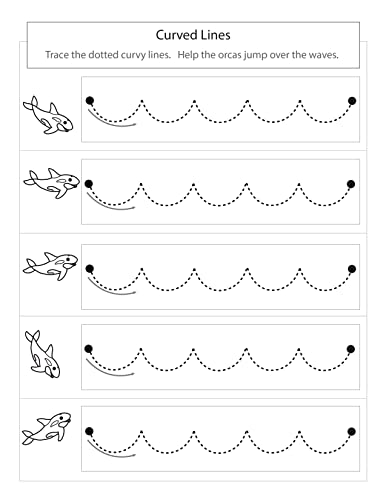 Curved Lines

Trace the dotted curvy lines. Help the orcas jump over the waves.