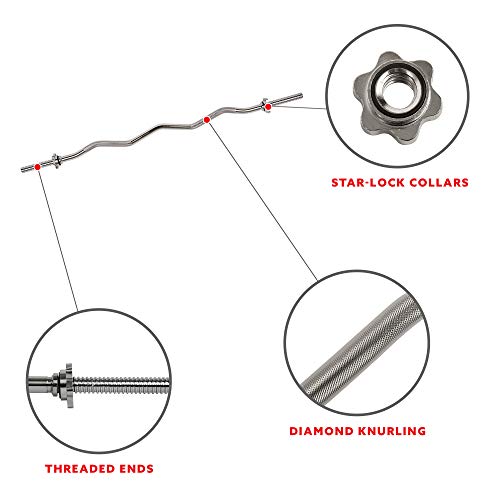 STAR-LOCK COLLARS

DIAMOND KNURLING

THREADED ENDS