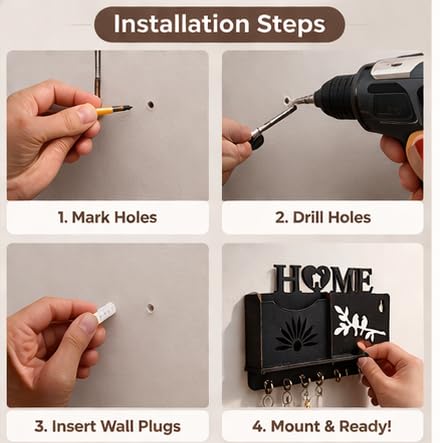 Installation Steps

1. Mark Holes

2. Drill Holes

HOME

3. Insert Wall Plugs

4. Mount & Ready!